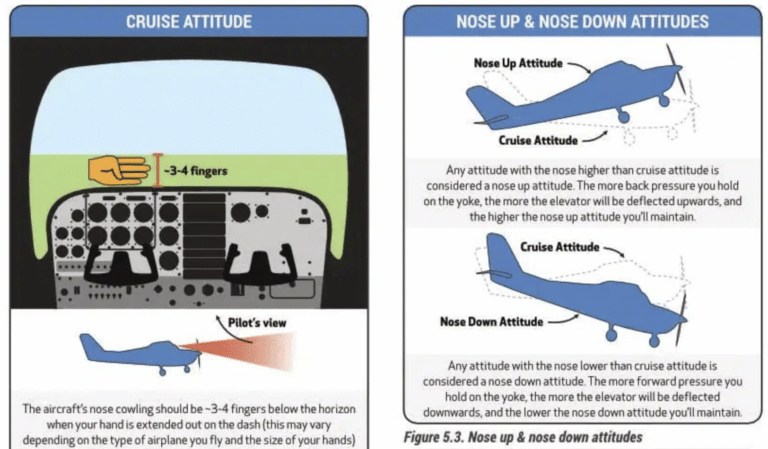 CRUISE ATTITUDE

~3-4 fingers

Pilot's view

The aircraft's nose cowling should be ~3-4 fingers below the horizon when your hand is extended out on the dash (this may vary depending on the type of airplane you fly and the size of your hands)

NOSE UP & NOSE DOWN ATTITUDES

Nose Up Attitude

Cruise Attitude

Any attitude with the nose higher than cruise attitude is considered a nose up attitude. The more back pressure you hold on the yoke, the more the elevator will be deflected upwards, and the higher the nose up attitude you'll maintain.

Cruise Attitude

Nose Down Attitude

Any attitude with the nose lower than cruise attitude is considered a nose down attitude. The more forward pressure you hold on the yoke, the more the elevator will be deflected downwards, and the lower the nose down attitude you'll maintain.

Figure 5.3. Nose up & nose down attitudes