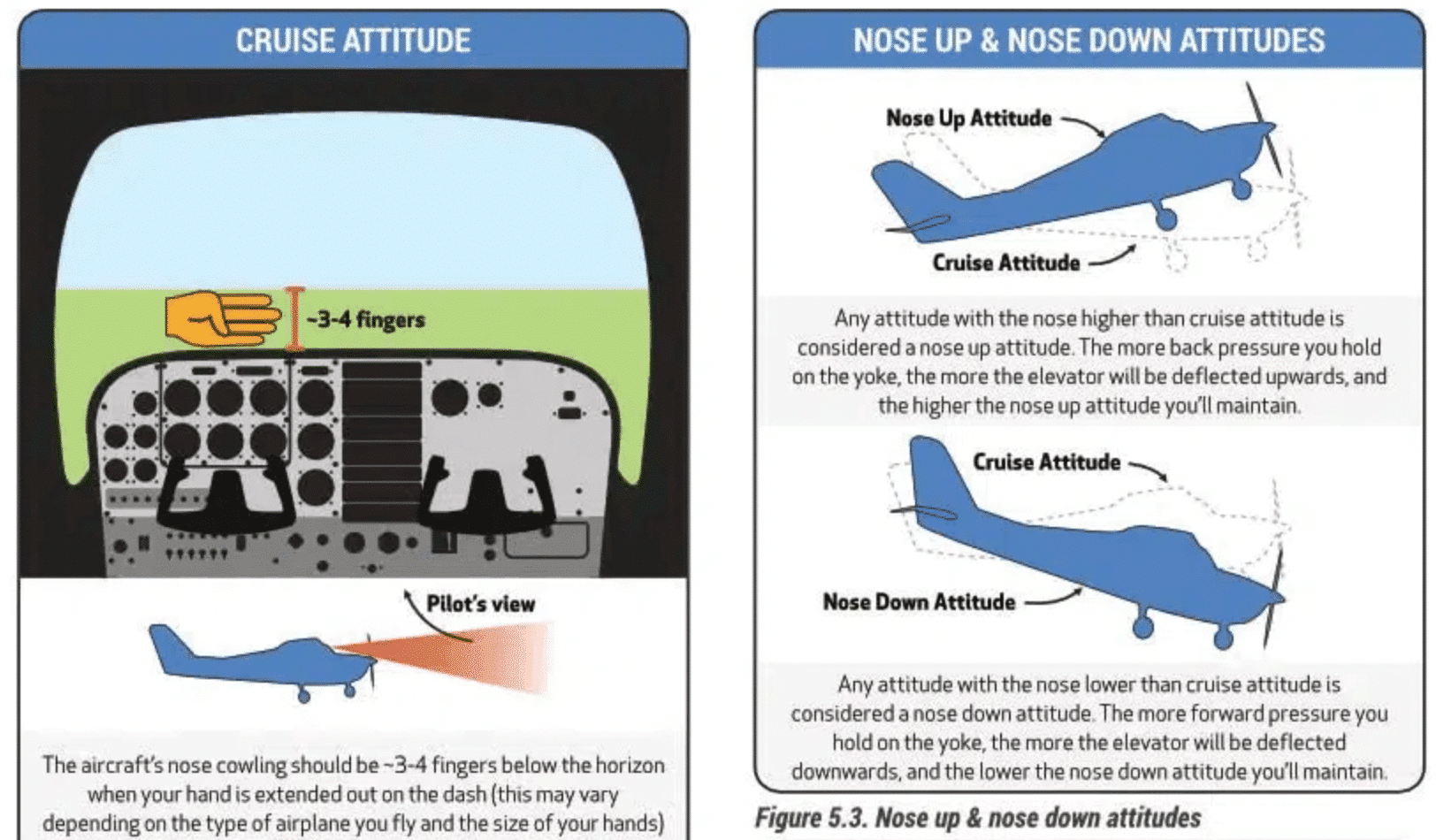 CRUISE ATTITUDE

~3-4 fingers

Pilot's view

The aircraft's nose cowling should be ~3-4 fingers below the horizon when your hand is extended out on the dash (this may vary depending on the type of airplane you fly and the size of your hands)

NOSE UP & NOSE DOWN ATTITUDES

Nose Up Attitude

Cruise Attitude

Any attitude with the nose higher than cruise attitude is considered a nose up attitude. The more back pressure you hold on the yoke, the more the elevator will be deflected upwards, and the higher the nose up attitude you'll maintain.

Cruise Attitude

Nose Down Attitude

Any attitude with the nose lower than cruise attitude is considered a nose down attitude. The more forward pressure you hold on the yoke, the more the elevator will be deflected downwards, and the lower the nose down attitude you'll maintain.

Figure 5.3. Nose up & nose down attitudes